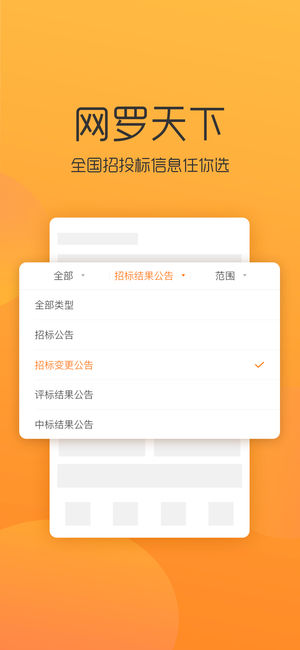 网罗天下

全国招投标信息任你选

全部
招标结果公告
范围

全部类型

招标公告

招标变更公告

评标结果公告

中标结果公告